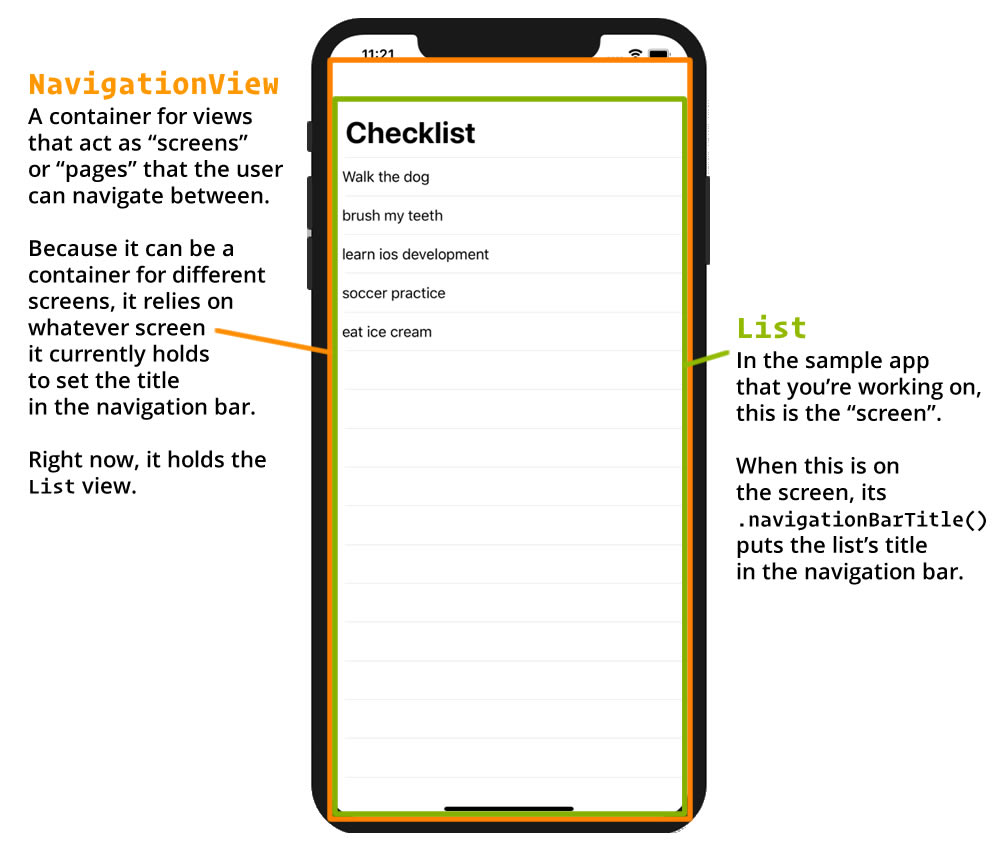 NavigationView
A container for views that act as “screens” or “pages” that the user can navigate between.

Because it can be a container for different screens, it relies on whatever screen it currently holds to set the title in the navigation bar.

Right now, it holds the List view.

11:21

Checklist

Walk the dog

brush my teeth

learn ios development

soccer practice

eat ice cream

List
In the sample app that you’re working on, this is the “screen”.

When this is on the screen, its .navigationBarTitle() puts the list’s title in the navigation bar.