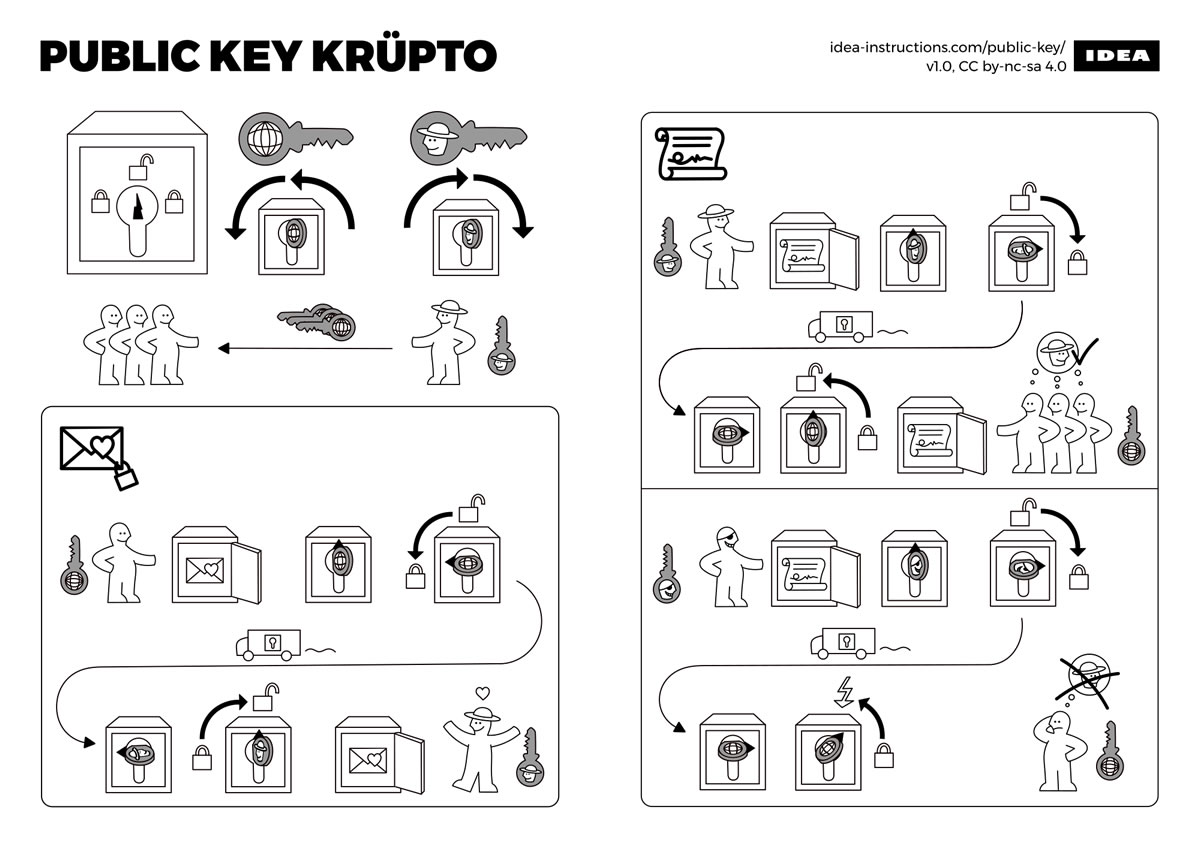 PUBLIC KEY KRÜPTO

idea-instructions.com/public-key/
v1.0, CC by-nc-sa 4.0

IDEA